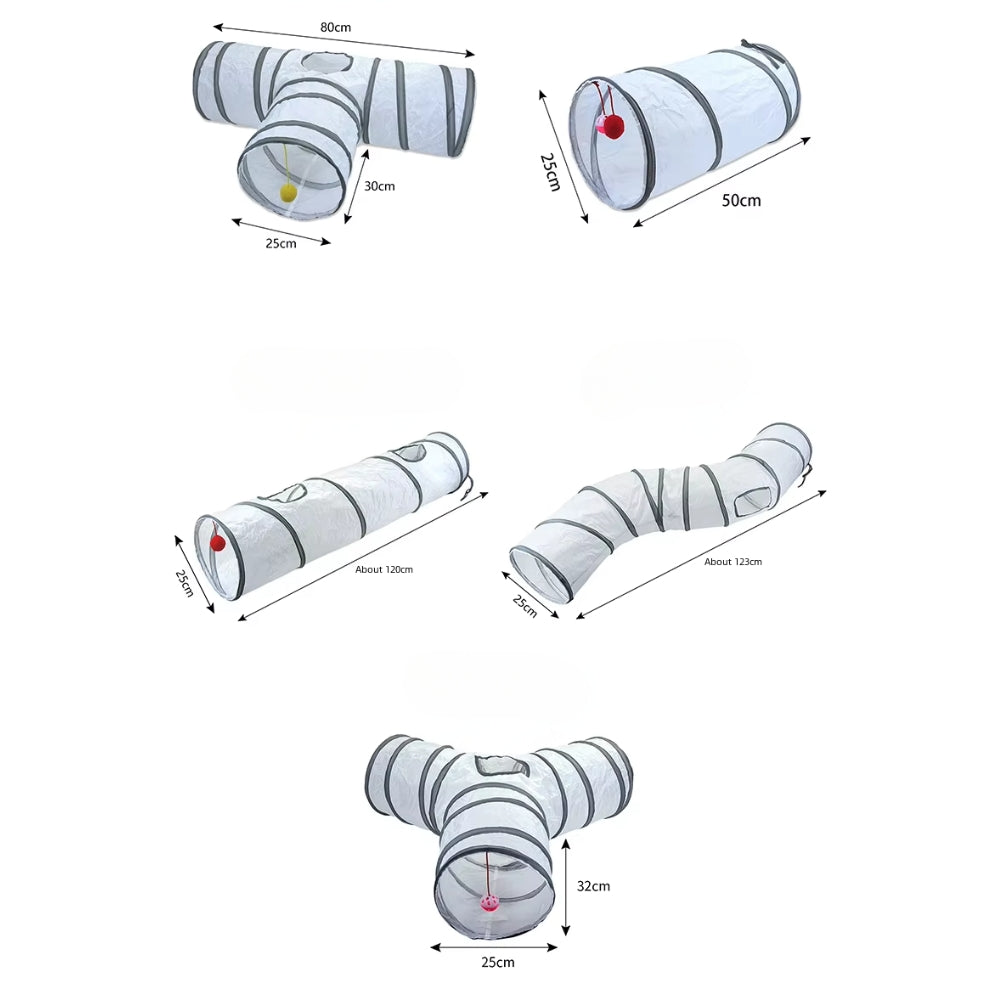 80cm
30cm
25cm
25cm
50cm
25cm
About 120cm
25cm
About 123cm
32cm
25cm